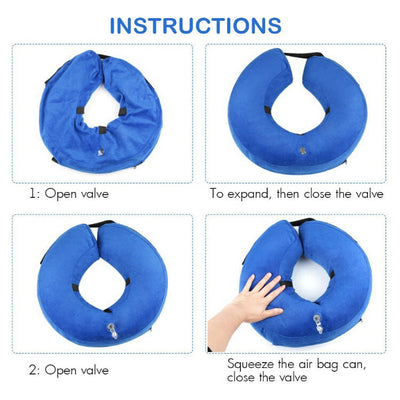 INSTRUCTIONS

1: Open valve

To expand, then close the valve

2: Open valve

Squeeze the air bag can, close the valve