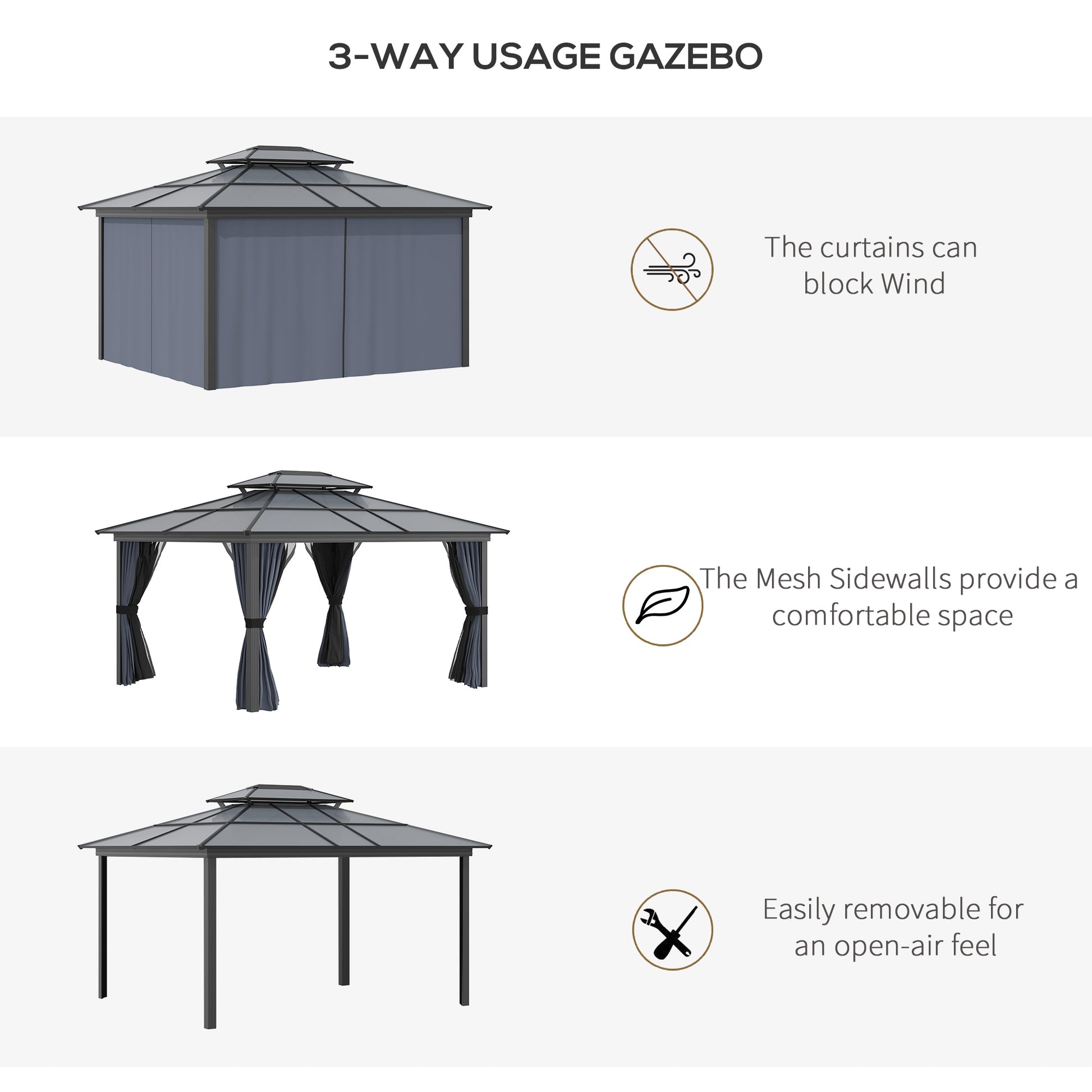 3-WAY USAGE GAZEBO

The curtains can block Wind

The Mesh Sidewalls provide a comfortable space

Easily removable for an open-air feel